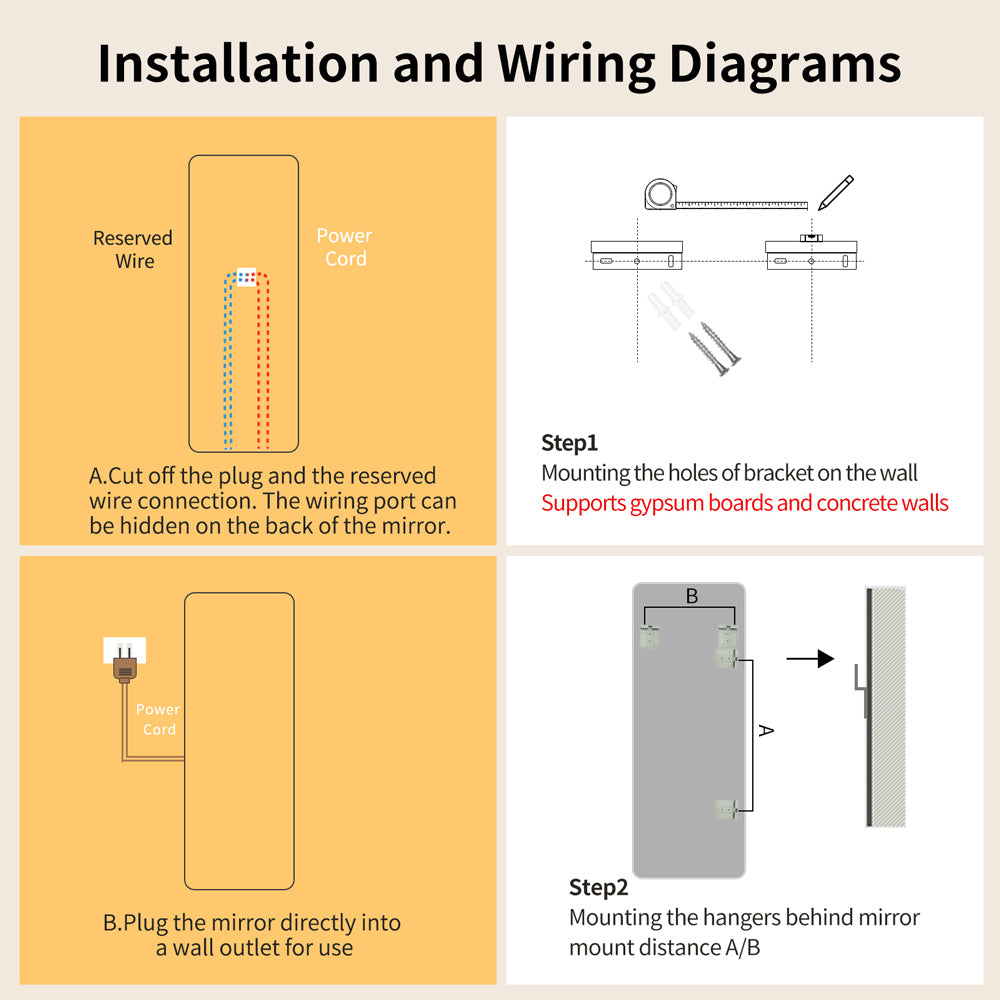 Installation and Wiring Diagrams

Reserved Wire

Power Cord

A.Cut off the plug and the reserved wire connection. The wiring port can be hidden on the back of the mirror.

Step1
Mounting the holes of bracket on the wall
Supports gypsum boards and concrete walls

Power Cord

B.Plug the mirror directly into a wall outlet for use

B

A

Step2
Mounting the hangers behind mirror mount distance A/B