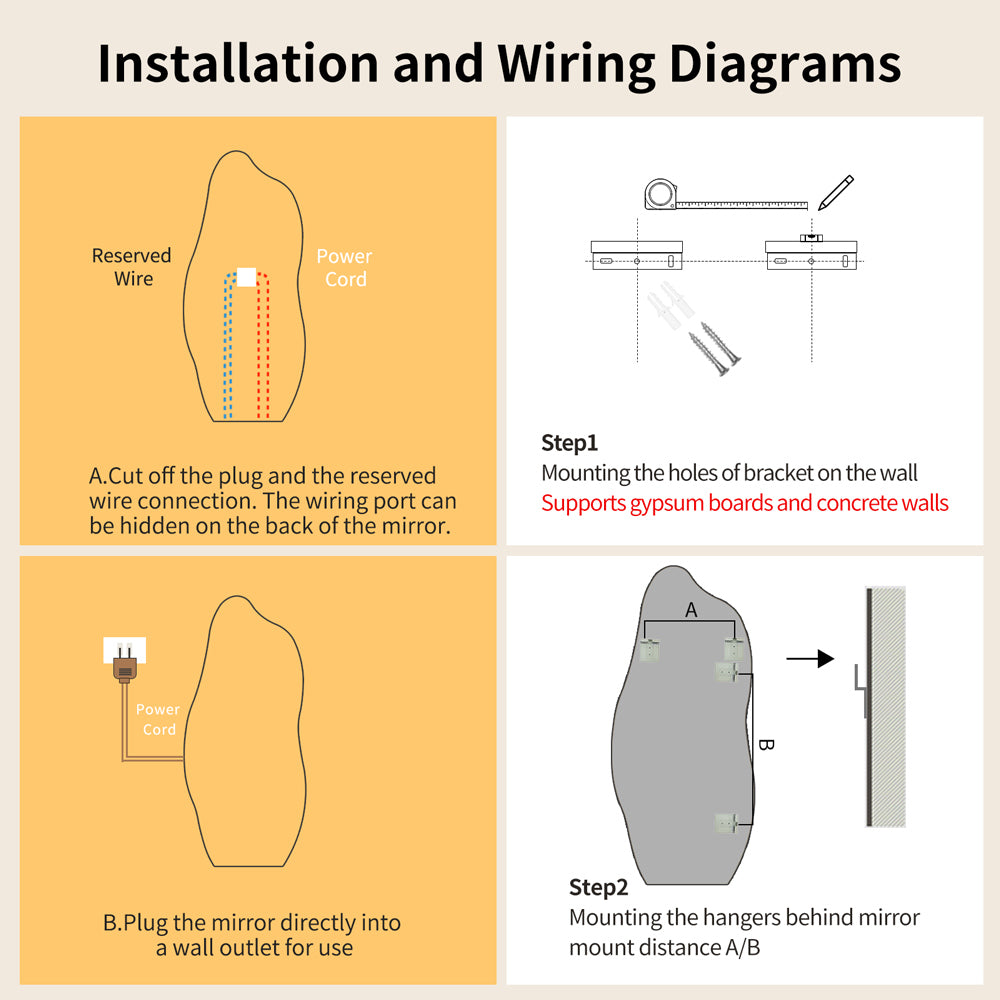 Installation and Wiring Diagrams

Reserved Wire

Power Cord

A.Cut off the plug and the reserved wire connection. The wiring port can be hidden on the back of the mirror.

Step1
Mounting the holes of bracket on the wall
Supports gypsum boards and concrete walls

Power Cord

B.Plug the mirror directly into a wall outlet for use

A

B

Step2
Mounting the hangers behind mirror mount distance A/B