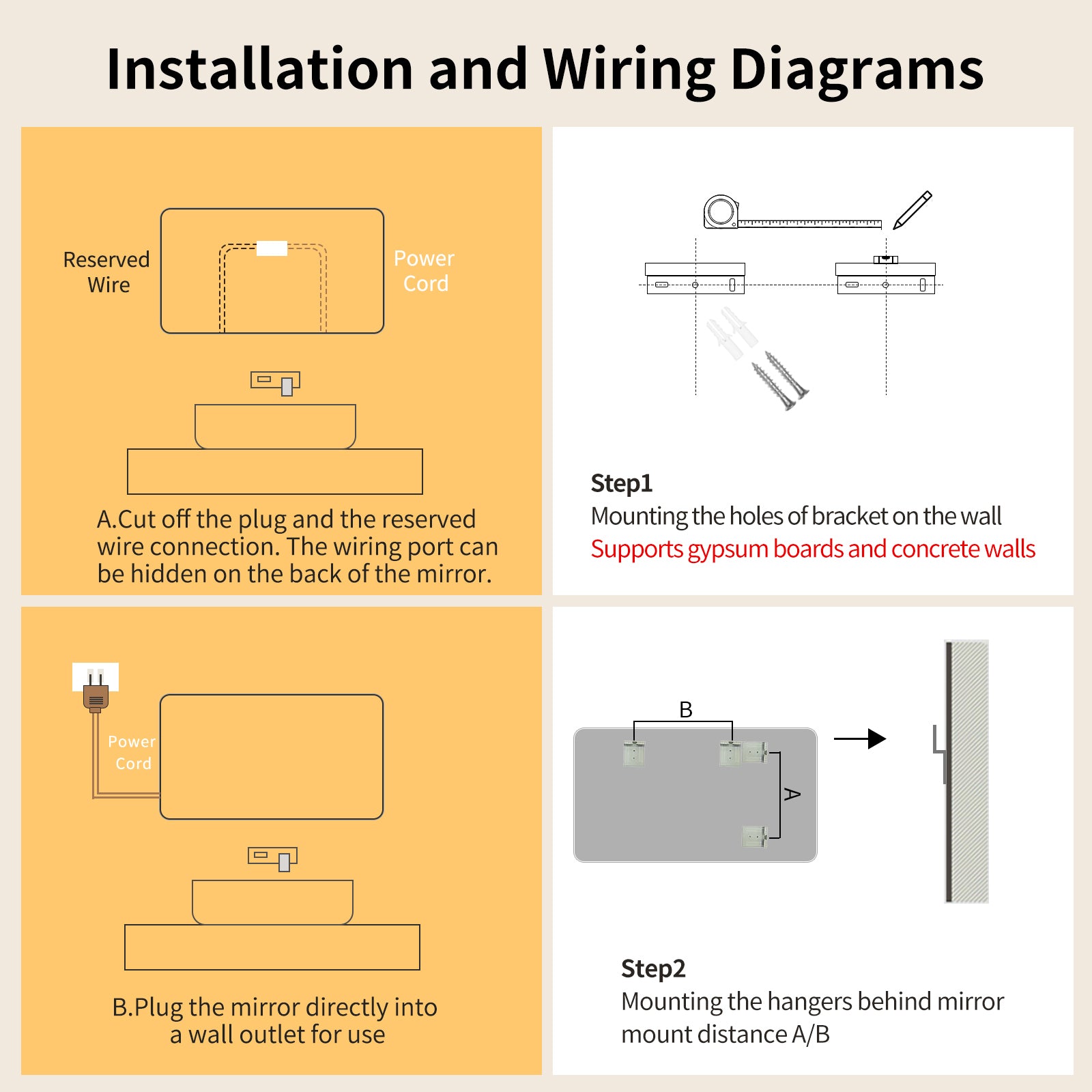 Installation and Wiring Diagrams

Reserved Wire

Power Cord

A.Cut off the plug and the reserved wire connection. The wiring port can be hidden on the back of the mirror.

Step1
Mounting the holes of bracket on the wall
Supports gypsum boards and concrete walls

Power Cord

B.Plug the mirror directly into a wall outlet for use

B

A

Step2
Mounting the hangers behind mirror mount distance A/B