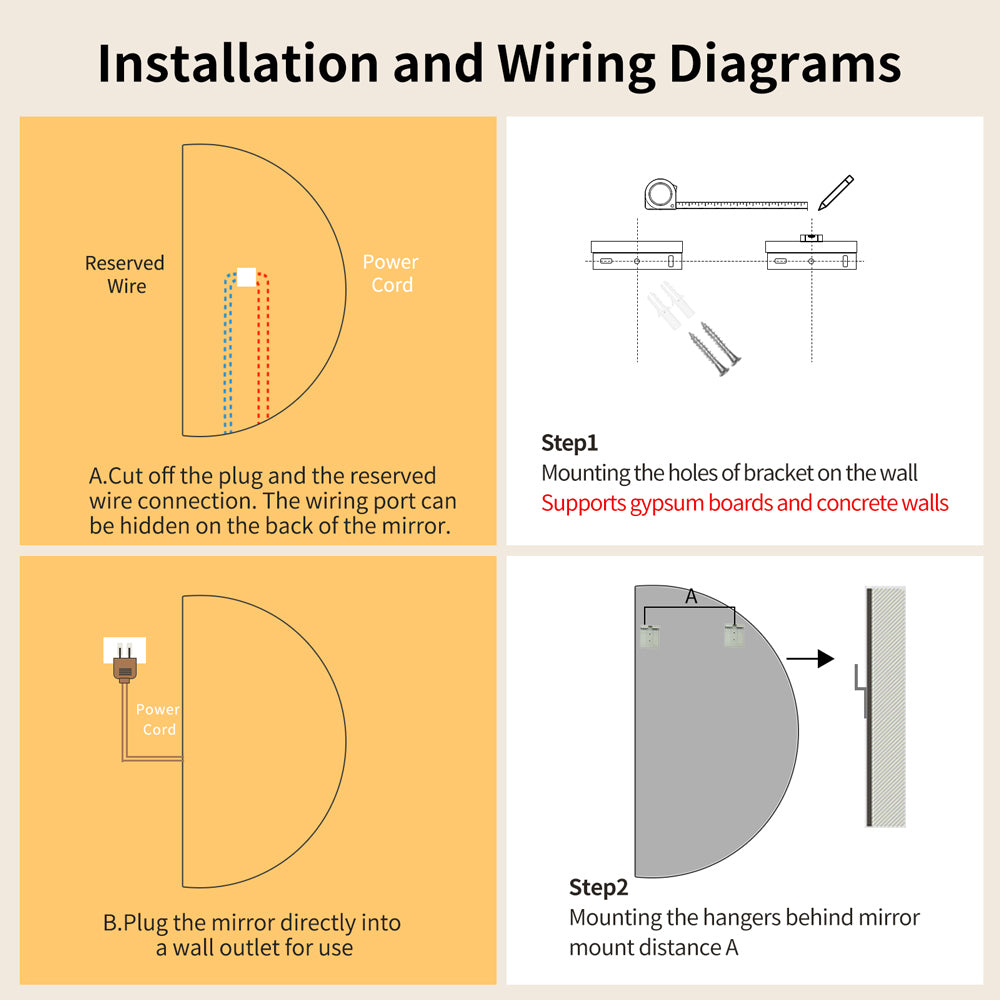 Installation and Wiring Diagrams

Reserved Wire

Power Cord

A.Cut off the plug and the reserved wire connection. The wiring port can be hidden on the back of the mirror.

Step1
Mounting the holes of bracket on the wall
Supports gypsum boards and concrete walls

Power Cord

B.Plug the mirror directly into a wall outlet for use

A

Step2
Mounting the hangers behind mirror mount distance A