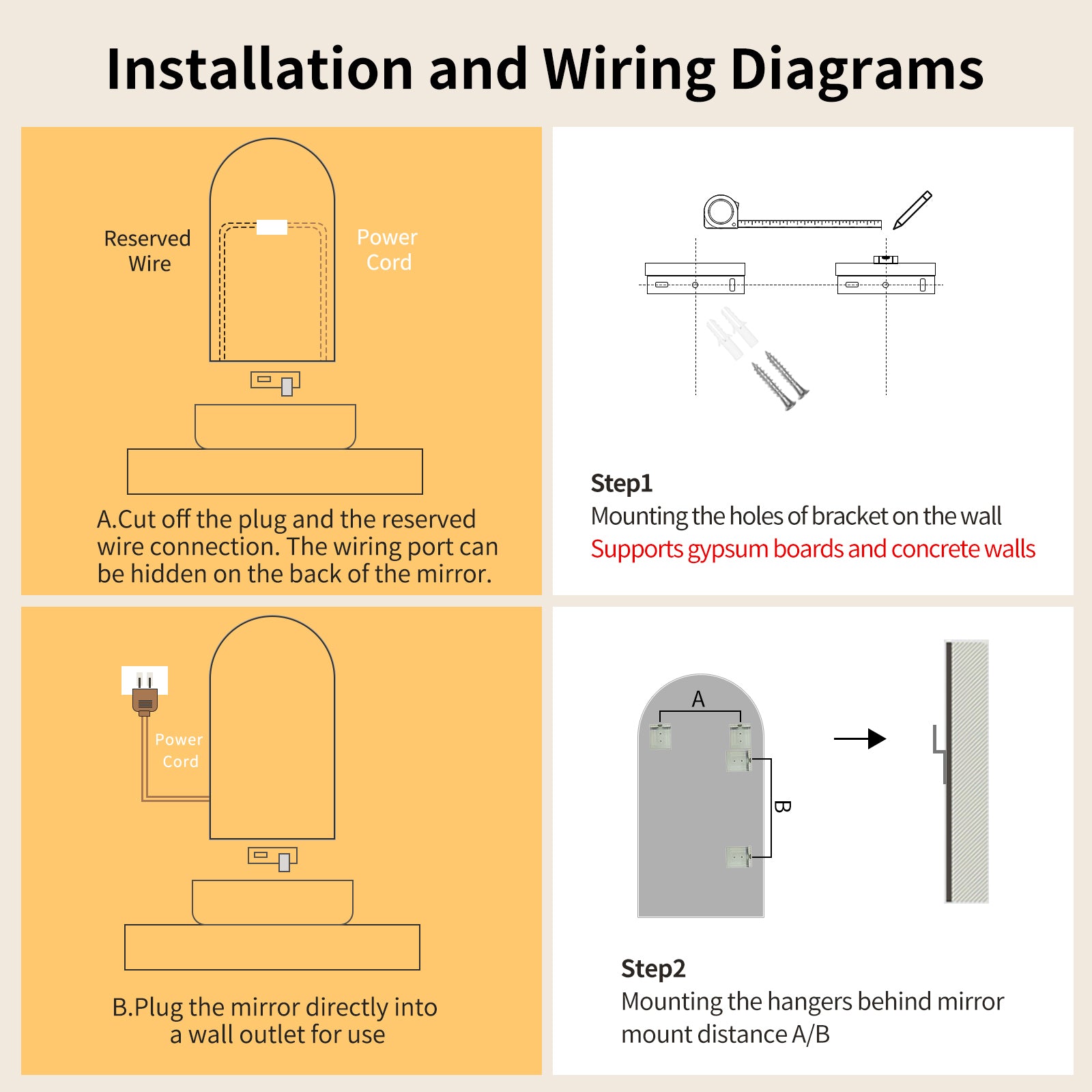 Installation and Wiring Diagrams

Reserved Wire

Power Cord

A.Cut off the plug and the reserved wire connection. The wiring port can be hidden on the back of the mirror.

Step1
Mounting the holes of bracket on the wall
Supports gypsum boards and concrete walls

Power Cord

B.Plug the mirror directly into a wall outlet for use

A

B

Step2
Mounting the hangers behind mirror mount distance A/B