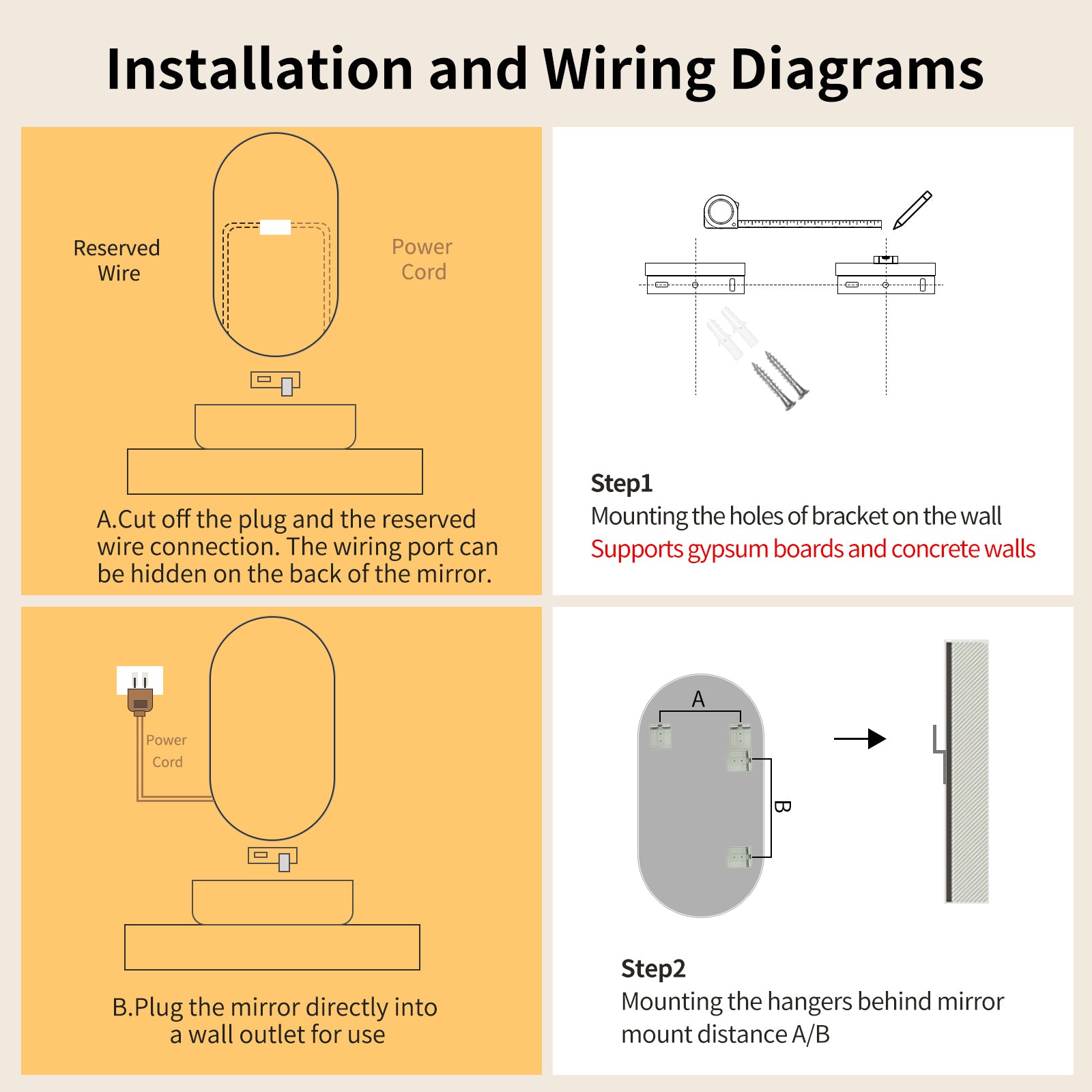 Installation and Wiring Diagrams

Reserved Wire

Power Cord

A.Cut off the plug and the reserved wire connection. The wiring port can be hidden on the back of the mirror.

Step1
Mounting the holes of bracket on the wall
Supports gypsum boards and concrete walls

Power Cord

B.Plug the mirror directly into a wall outlet for use

A

B

Step2
Mounting the hangers behind mirror mount distance A/B