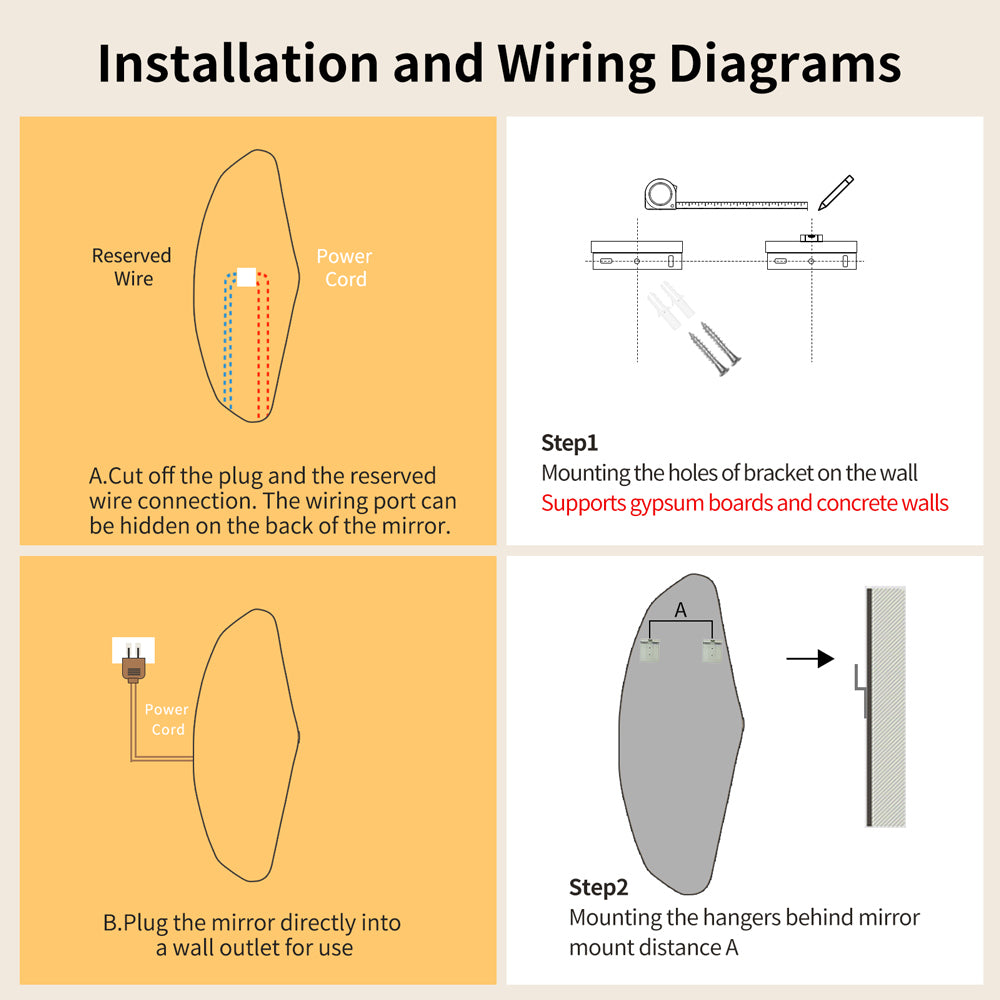 Installation and Wiring Diagrams

Reserved Wire

Power Cord

A.Cut off the plug and the reserved wire connection. The wiring port can be hidden on the back of the mirror.

Step1
Mounting the holes of bracket on the wall
Supports gypsum boards and concrete walls

Power Cord

B.Plug the mirror directly into a wall outlet for use

A

Step2
Mounting the hangers behind mirror mount distance A