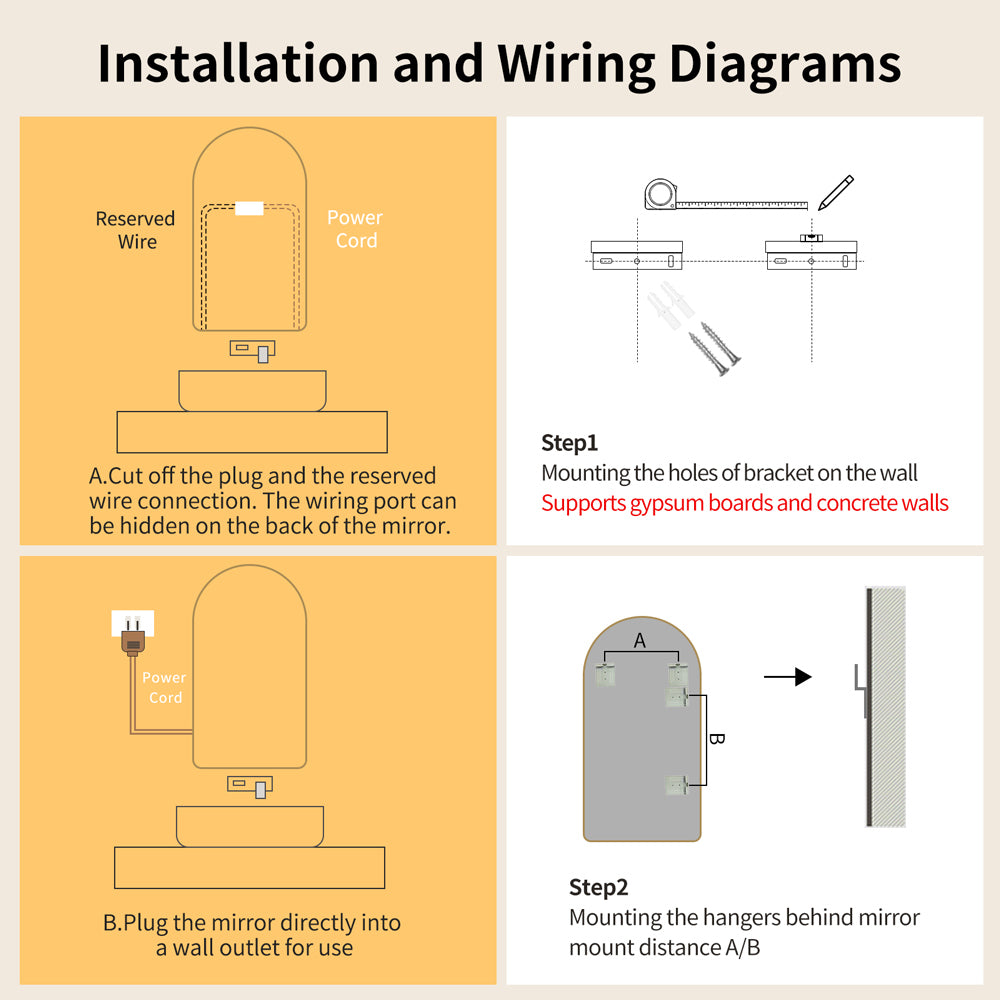 Installation and Wiring Diagrams

Reserved Wire

Power Cord

A.Cut off the plug and the reserved wire connection. The wiring port can be hidden on the back of the mirror.

Step1
Mounting the holes of bracket on the wall
Supports gypsum boards and concrete walls

Power Cord

B.Plug the mirror directly into a wall outlet for use

A

B

Step2
Mounting the hangers behind mirror mount distance A/B