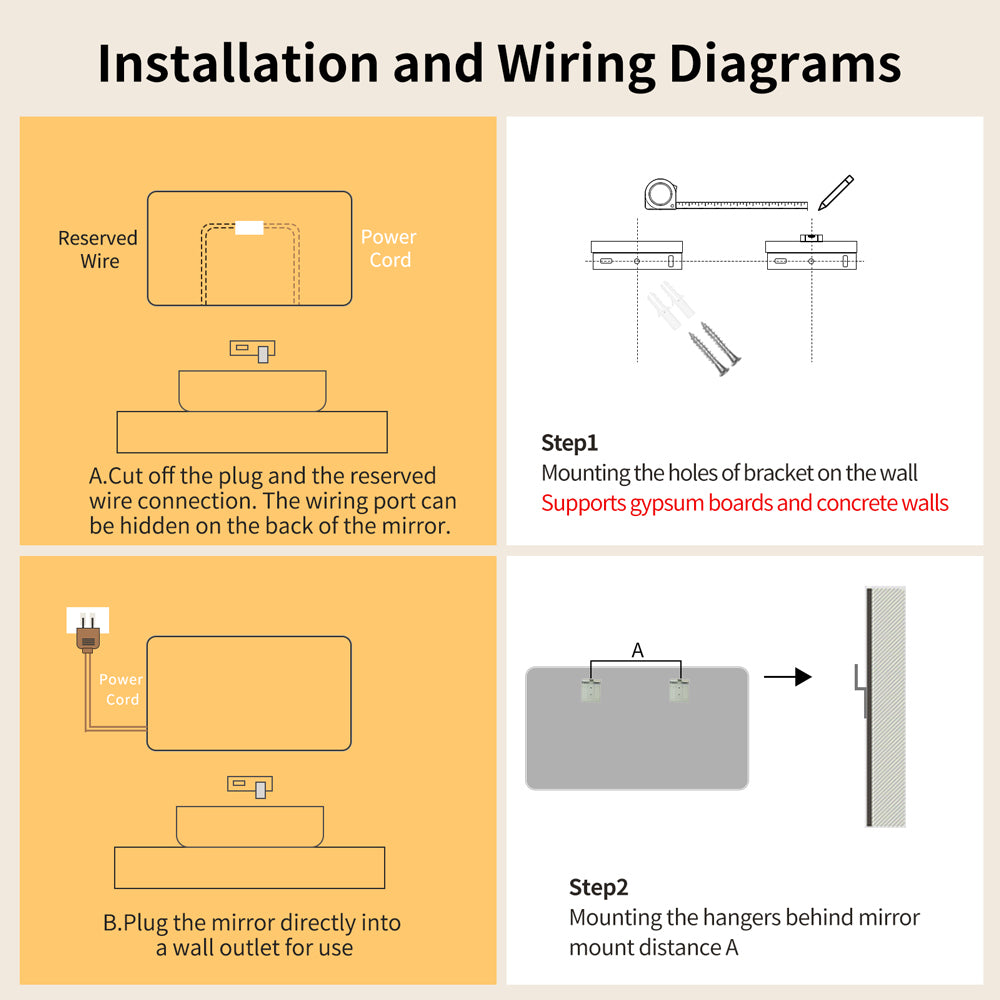 Installation and Wiring Diagrams

Reserved Wire

Power Cord

A.Cut off the plug and the reserved wire connection. The wiring port can be hidden on the back of the mirror.

Step1
Mounting the holes of bracket on the wall
Supports gypsum boards and concrete walls

Power Cord

B.Plug the mirror directly into a wall outlet for use

A

Step2
Mounting the hangers behind mirror mount distance A